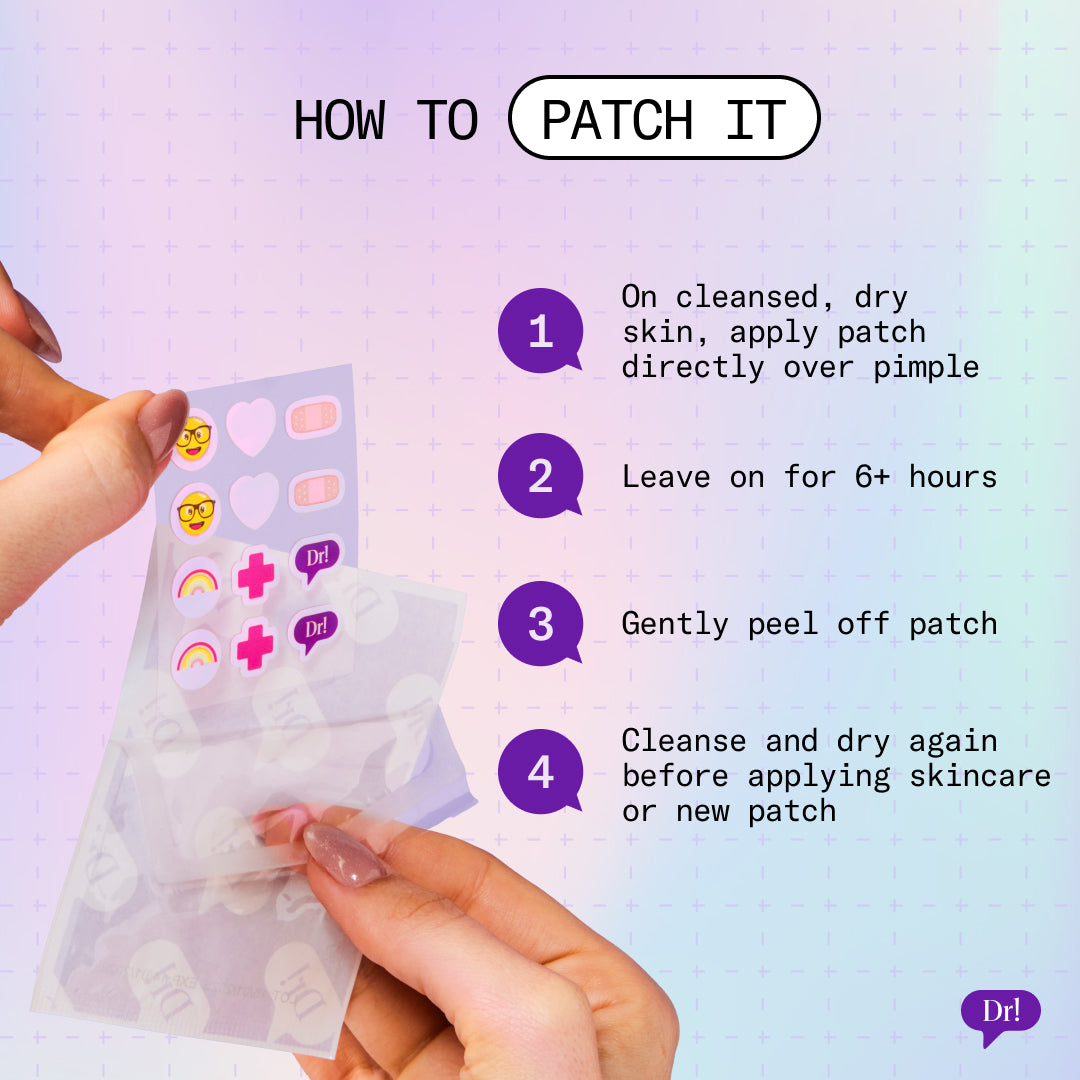 HOW TO PATCH IT

1 On cleansed, dry skin, apply patch directly over pimple

2 Leave on for 6+ hours

3 Gently peel off patch

4 Cleanse and dry again before applying skincare or new patch

Dr!

Dr!

Dr!