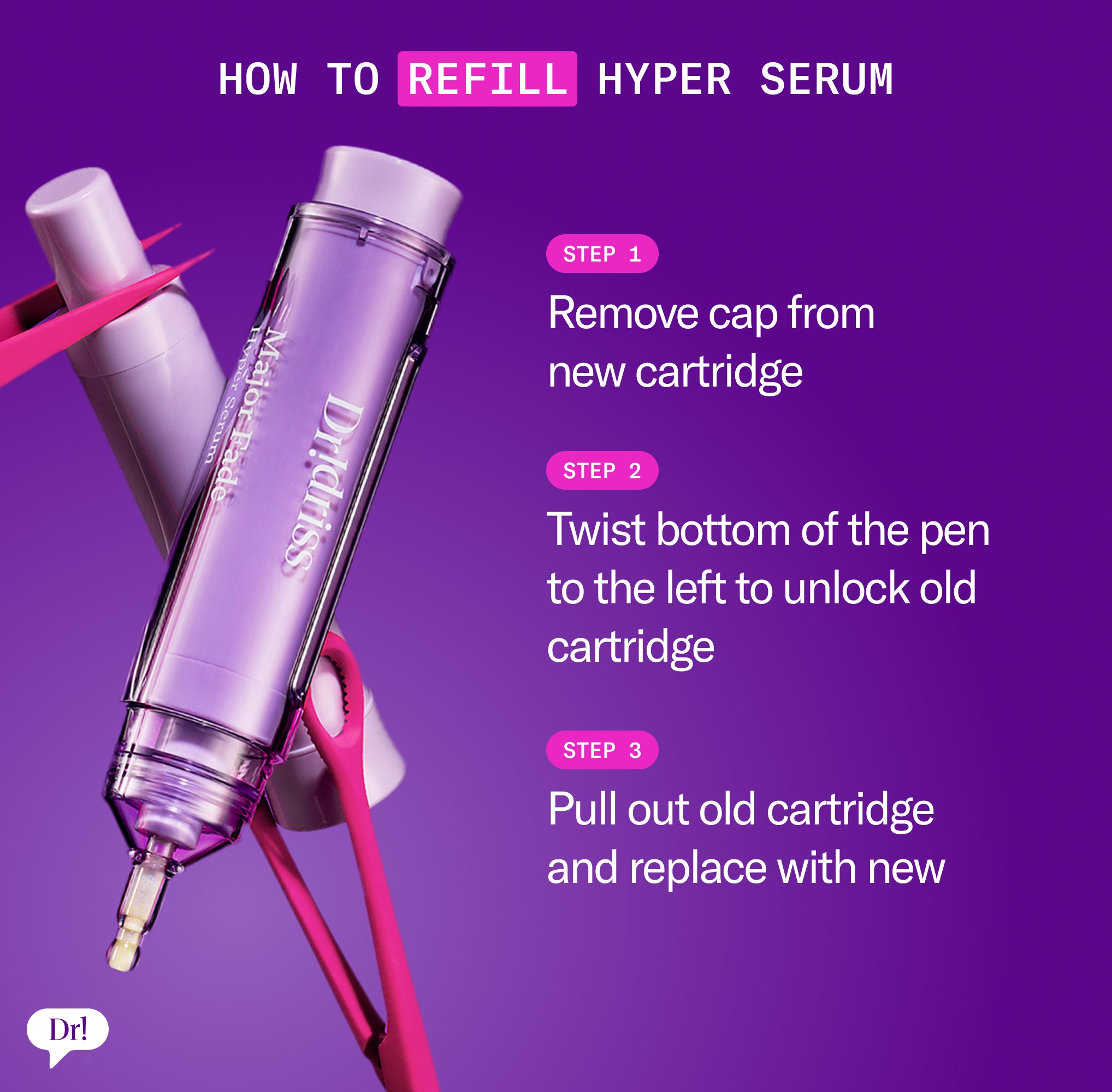 HOW TO REFILL HYPER SERUM

Dr.Idriss
Major Fade
Hyper Serum

STEP 1
Remove cap from new cartridge

STEP 2
Twist bottom of the pen to the left to unlock old cartridge

STEP 3
Pull out old cartridge and replace with new

Dr!