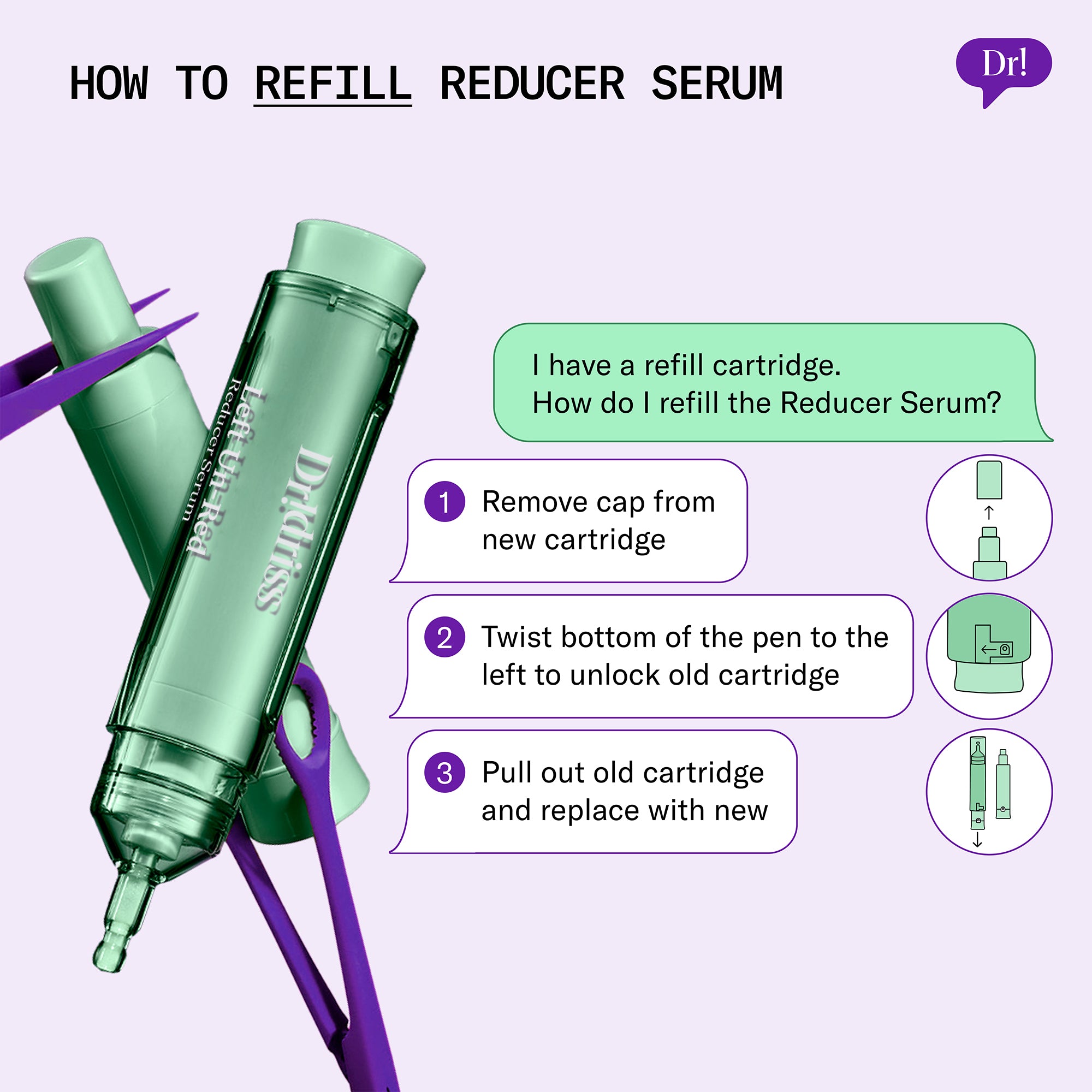 HOW TO REFILL REDUCER SERUM

Dr!

Dr.Idriss
Left Un-Red
Reducer Serum

I have a refill cartridge.
How do I refill the Reducer Serum?

1 Remove cap from new cartridge

2 Twist bottom of the pen to the left to unlock old cartridge

3 Pull out old cartridge and replace with new